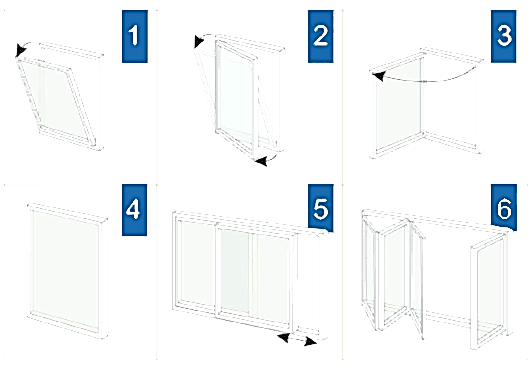 1
2
3
4
5
6