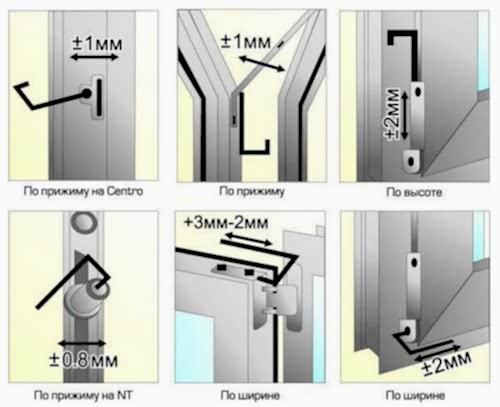 ±1мм

По прижиму на Centro

±1мм

По прижиму

±2мм

По высоте

±0.8мм

По прижиму на NT

+3мм-2мм

По ширине

±2мм

По ширине