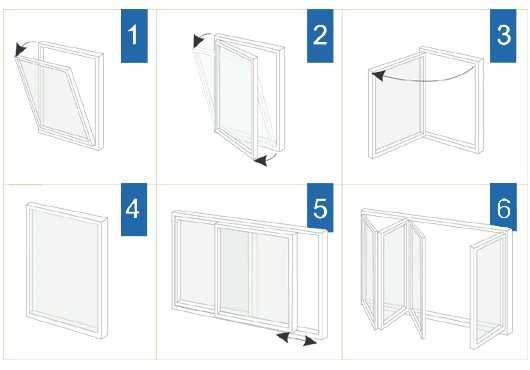 1

2

3

4

5

6