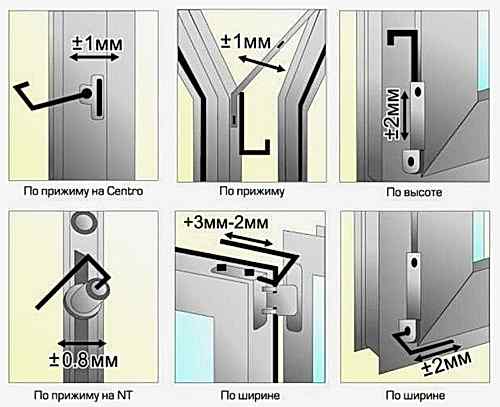 ±1мм
По прижиму на Centro

±1мм
По прижиму

±2мм
По высоте

±0.8мм
По прижиму на NT

+3мм-2мм
По ширине

±2мм
По ширине