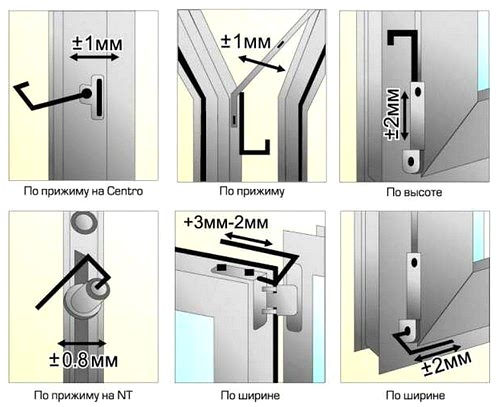 ±1мм

По прижиму на Centro

±1мм

По прижиму

±2мм

По высоте

±0.8мм

По прижиму на NT

+3мм-2мм

По ширине

±2мм

По ширине