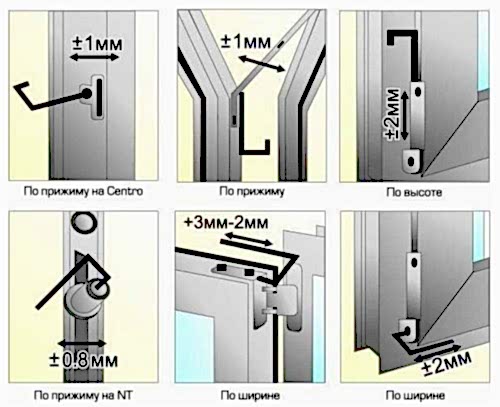 ±1мм

По прижиму на Centro

±1мм

По прижиму

±2мм

По высоте

±0.8мм

По прижиму на NT

+3мм-2мм

По ширине

±2мм

По ширине