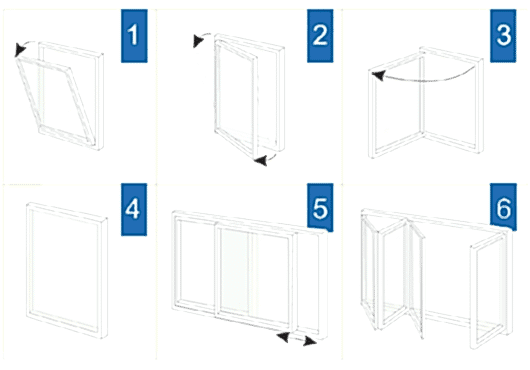 1

2

3

4

5

6