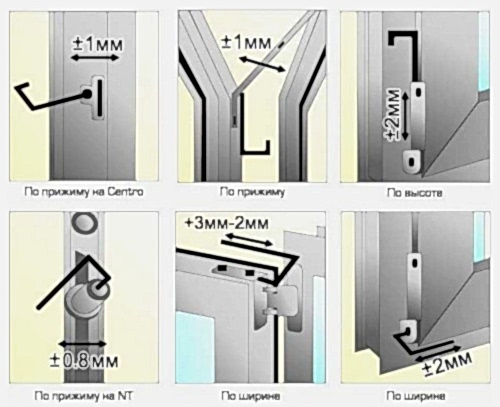 ±1мм

По прижиму на Centro

±1мм

По прижиму

±2мм

По высоте

±0.8мм

По прижиму на NT

+3мм-2мм

По ширине

±2мм

По ширине